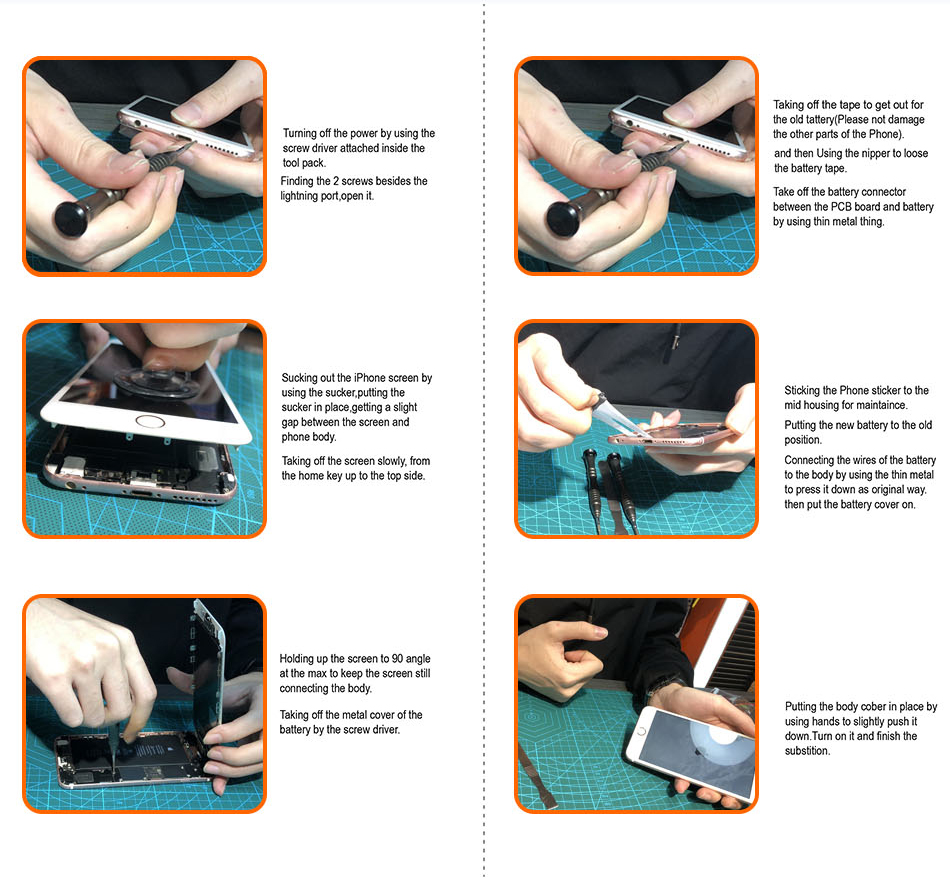 Turning off the power by using the screw driver attached inside the tool pack.

Finding the 2 screws besides the lightning port,open it.

Sucking out the iPhone screen by using the sucker,putting the sucker in place,getting a slight gap between the screen and phone body.

Taking off the screen slowly, from the home key up to the top side.

Holding up the screen to 90 angle at the max to keep the screen still connecting the body.

Taking off the metal cover of the battery by the screw driver.

Taking off the tape to get out for the old tattery(Please not damage the other parts of the Phone).

and then Using the nipper to loose the battery tape.

Take off the battery connector between the PCB board and battery by using thin metal thing.

Sticking the Phone sticker to the mid housing for maintaince.

Putting the new battery to the old position.

Connecting the wires of the battery to the body by using the thin metal to press it down as original way. then put the battery cover on.

Putting the body cober in place by using hands to slightly push it down.Turn on it and finish the substition.